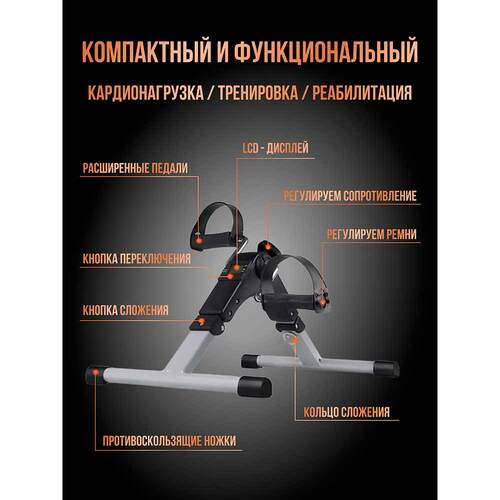 КОМПАКТНЫЙ И ФУНКЦИОНАЛЬНЫЙ

КАРДИОНАГРУЗКА / ТРЕНИРОВКА / РЕАБИЛИТАЦИЯ

LCD - ДИСПЛЕЙ

РАСШИРЕННЫЕ ПЕДАЛИ

РЕГУЛИРУЕМ СОПРОТИВЛЕНИЕ

РЕГУЛИРУЕМ РЕМНИ

КНОПКА ПЕРЕКЛЮЧЕНИЯ

КНОПКА СЛОЖЕНИЯ

КОЛЬЦО СЛОЖЕНИЯ

ПРОТИВОСКОЛЬЗЯЩИЕ НОЖКИ