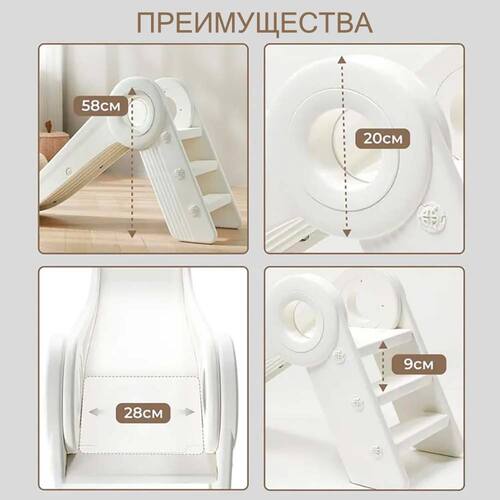 ПРЕИМУЩЕСТВА

58см

20см

28см

9см