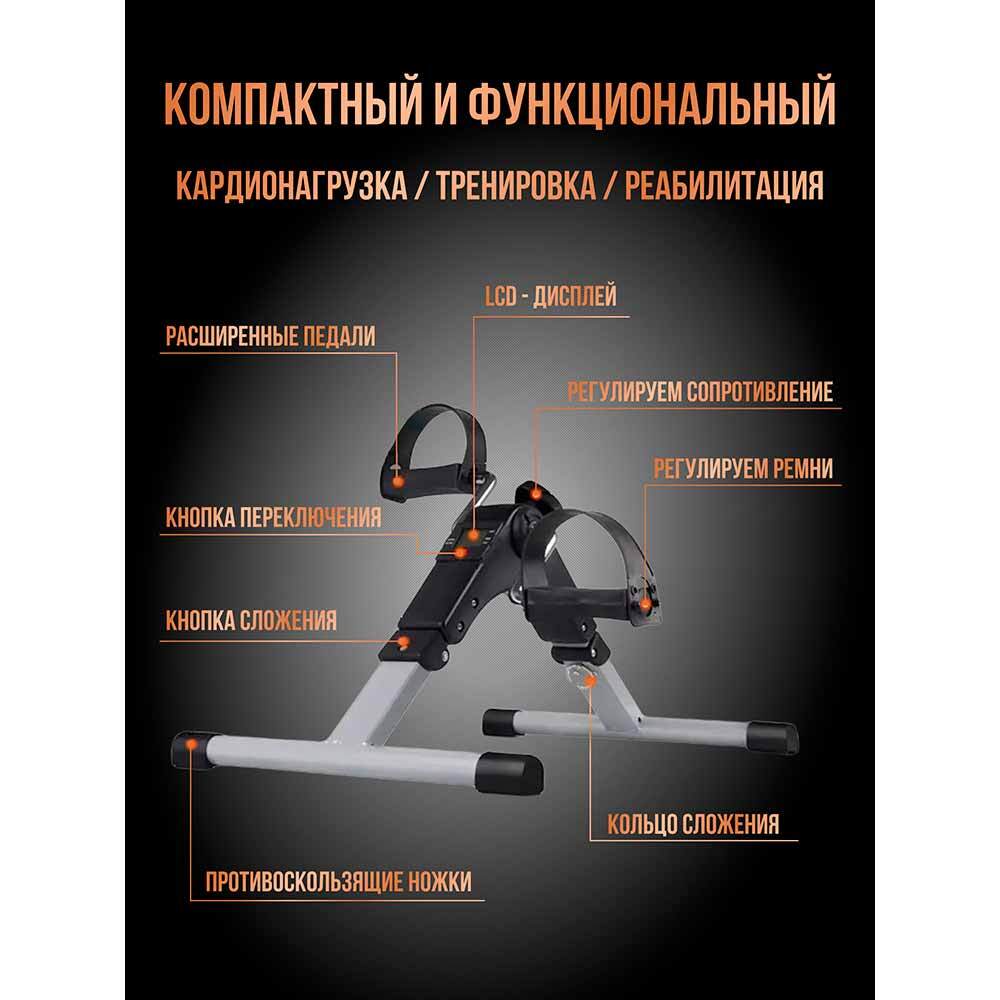 КОМПАКТНЫЙ И ФУНКЦИОНАЛЬНЫЙ

КАРДИОНАГРУЗКА / ТРЕНИРОВКА / РЕАБИЛИТАЦИЯ

LCD - ДИСПЛЕЙ

РАСШИРЕННЫЕ ПЕДАЛИ

РЕГУЛИРУЕМ СОПРОТИВЛЕНИЕ

РЕГУЛИРУЕМ РЕМНИ

КНОПКА ПЕРЕКЛЮЧЕНИЯ

КНОПКА СЛОЖЕНИЯ

КОЛЬЦО СЛОЖЕНИЯ

ПРОТИВОСКОЛЬЗЯЩИЕ НОЖКИ